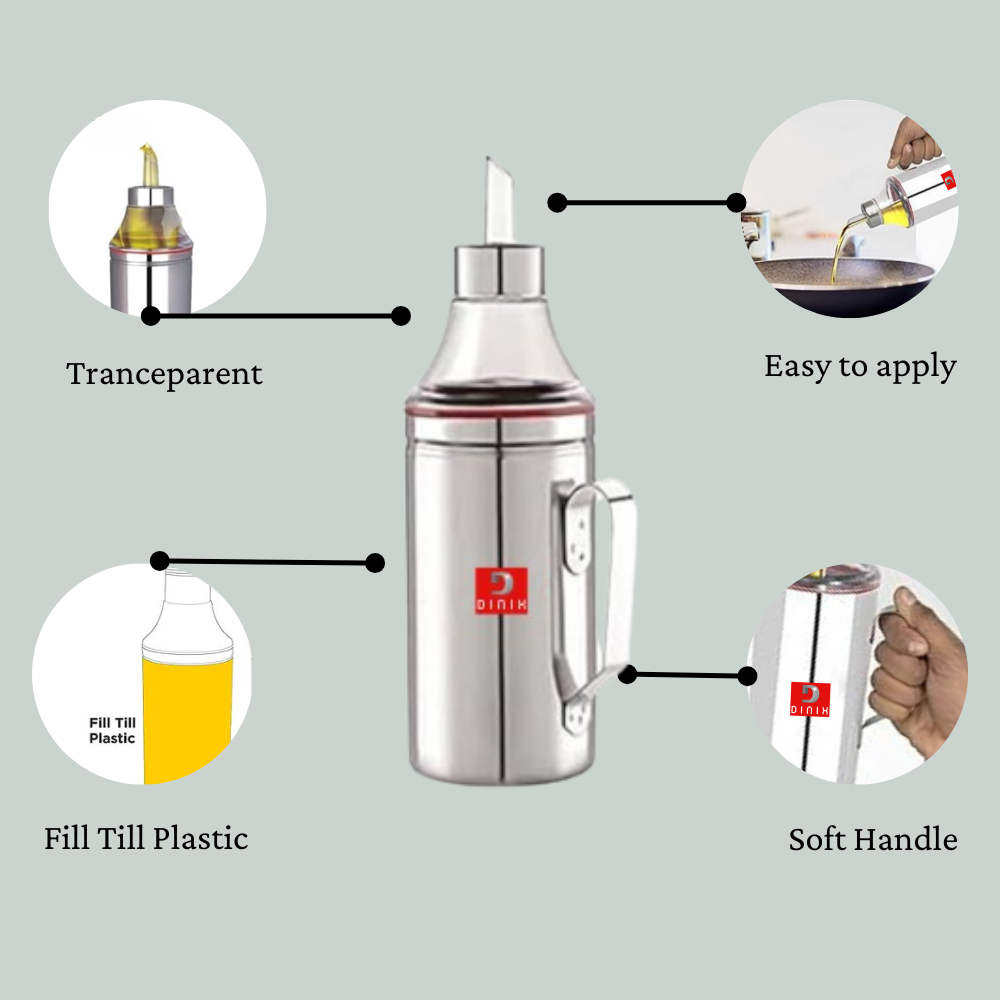 Tranceparent

Easy to apply

DINIK

Fill Till Plastic

Fill Till Plastic

DINIK

Soft Handle